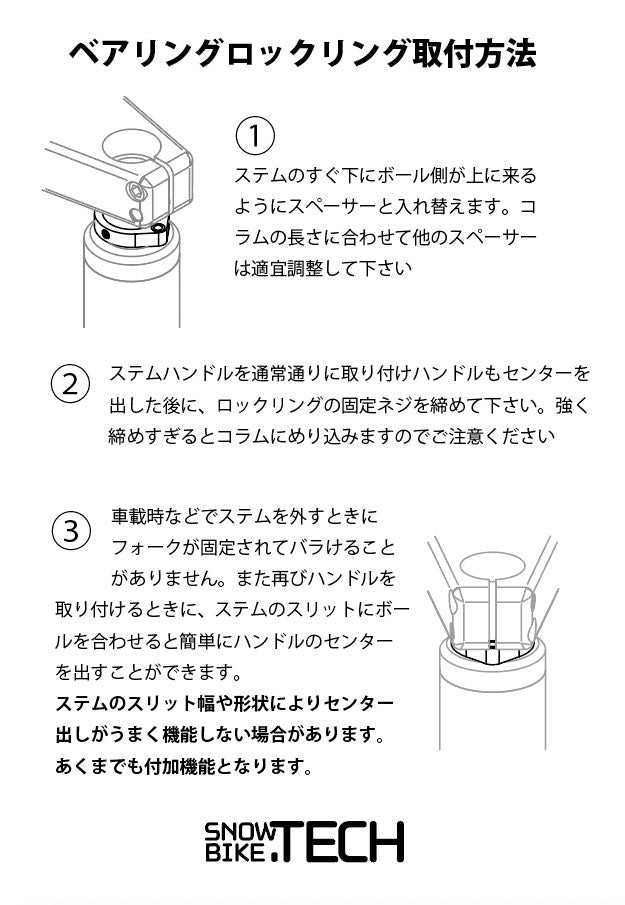 ベアリングロックリング取付方法

①

ステムのすぐ下にボール側が上に来るようにスペーサーと入れ替えます。コラムの長さに合わせて他のスペーサーは適宜調整して下さい

②

ステムハンドルを通常通りに取り付けハンドルもセンターを出した後に、ロックリングの固定ネジを締めて下さい。強く締めすぎるとコラムにめり込みますのでご注意ください

③

車載時などでステムを外すときにフォークが固定されてバラけることがありません。また再びハンドルを取り付けるときに、ステムのスリットにボールを合わせると簡単にハンドルのセンターを出すことができます。

ステムのスリット幅や形状によりセンター出しがうまく機能しない場合があります。あくまでも付加機能となります。

SNOW BIKE.TECH